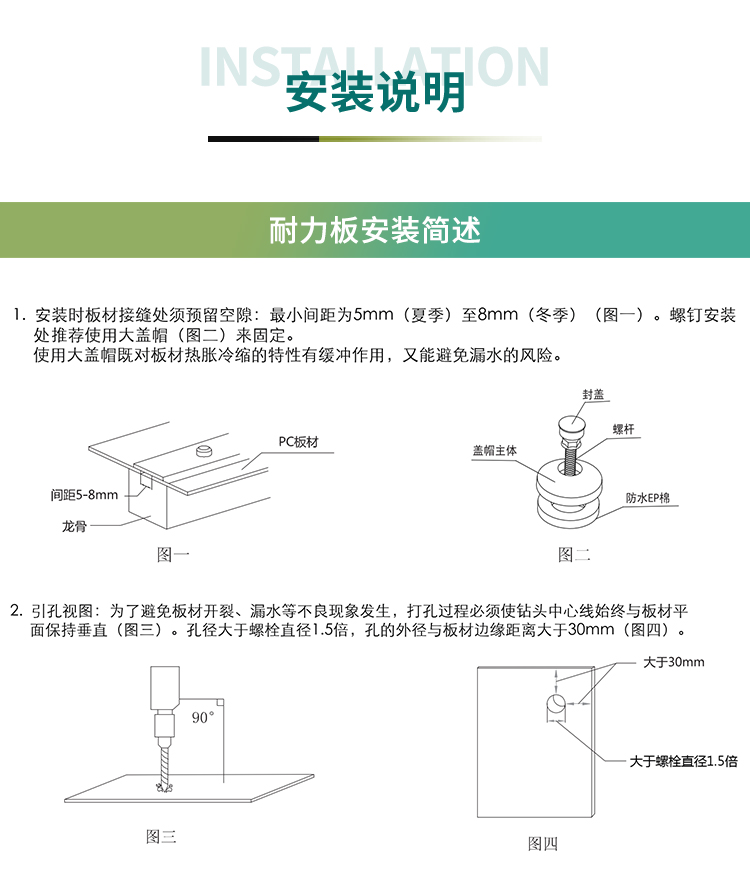 INSTALLATION
安装说明

耐力板安装简述

1. 安装时板材接缝处须预留空隙：最小间距为5mm（夏季）至8mm（冬季）（图一）。螺钉安装处推荐使用大盖帽（图二）来固定。
使用大盖帽既对板材热胀冷缩的特性有缓冲作用，又能避免漏水的风险。

PC板材
间距5-8mm
龙骨
图一

封盖
螺杆
盖帽主体
防水EP棉
图二

2. 引孔视图：为了避免板材开裂、漏水等不良现象发生，打孔过程必须使钻头中心线始终与板材平面保持垂直（图三）。孔径大于螺栓直径1.5倍，孔的外径与板材边缘距离大于30mm（图四）。

90°
图三

大于30mm
大于螺栓直径1.5倍
图四